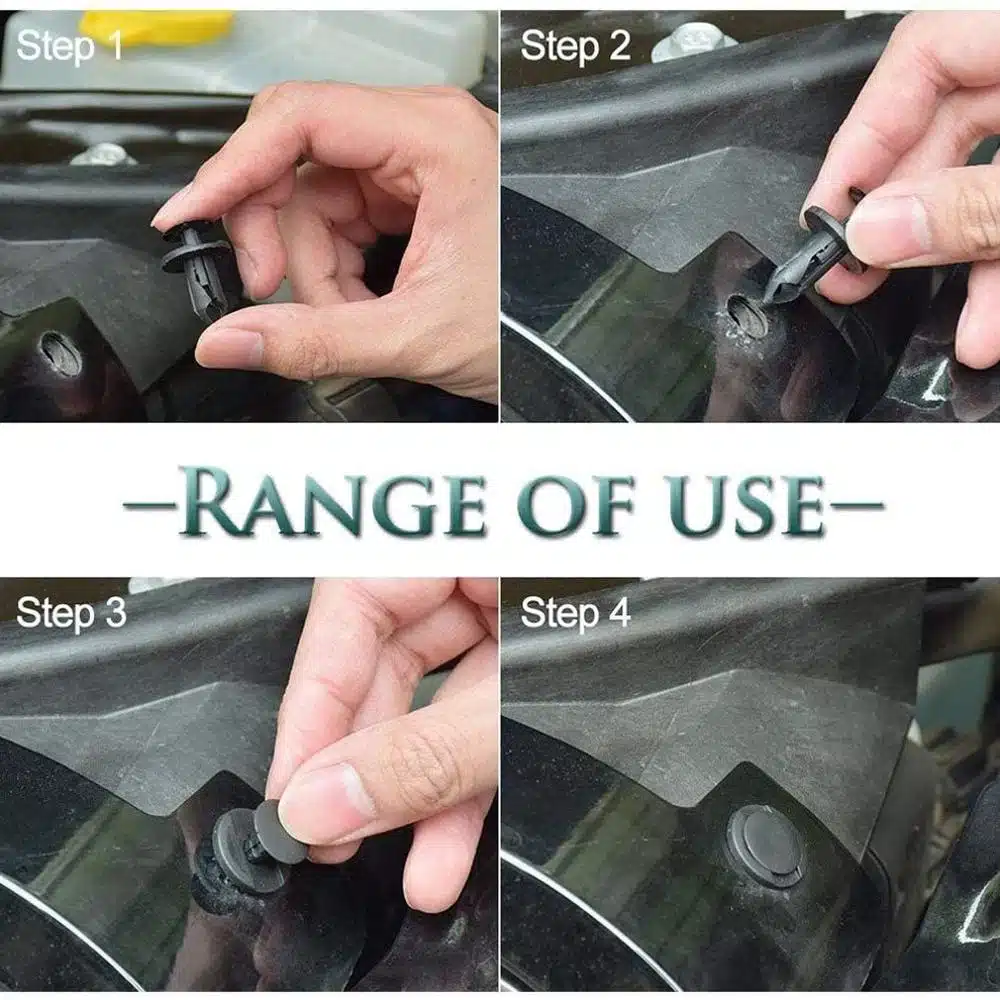 Step 1

Step 2

—RANGE OF USE—

Step 3

Step 4